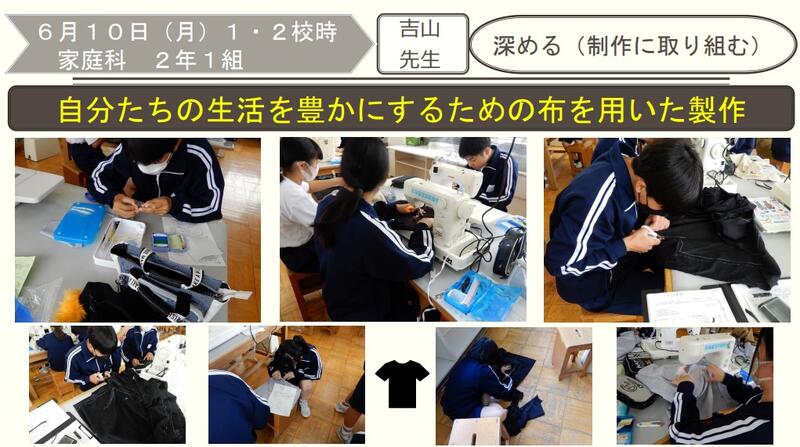 ６月１０日（月）１・２校時
家庭科　２年１組

吉山
先生

深める（制作に取り組む）

自分たちの生活を豊かにするための布を用いた製作