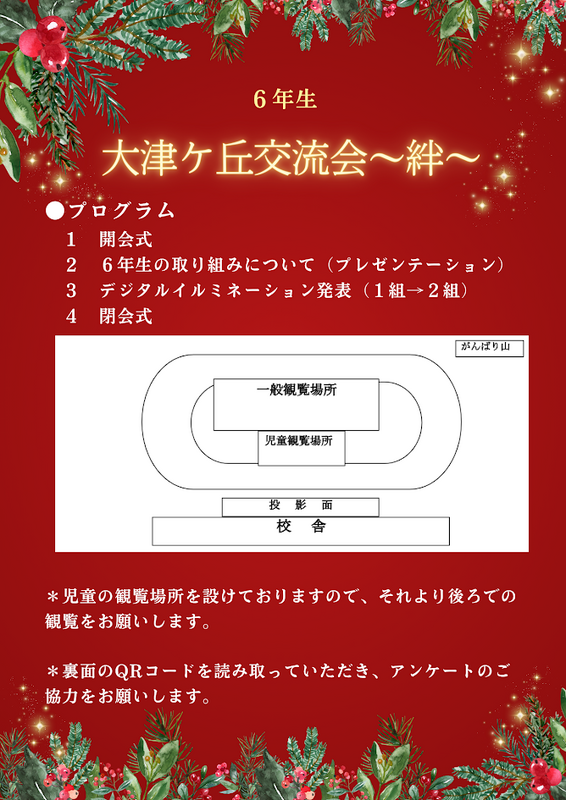 ６年生

大津ケ丘交流会～絆～

●プログラム
１　開会式
２　６年生の取り組みについて（プレゼンテーション）
３　デジタルイルミネーション発表（１組→２組）
４　閉会式

がんばり山

一般観覧場所

児童観覧場所

投　影　面

校　舎

＊児童の観覧場所を設けておりますので、それより後ろでの観覧をお願いします。

＊裏面のQRコードを読み取っていただき、アンケートのご協力をお願いします。